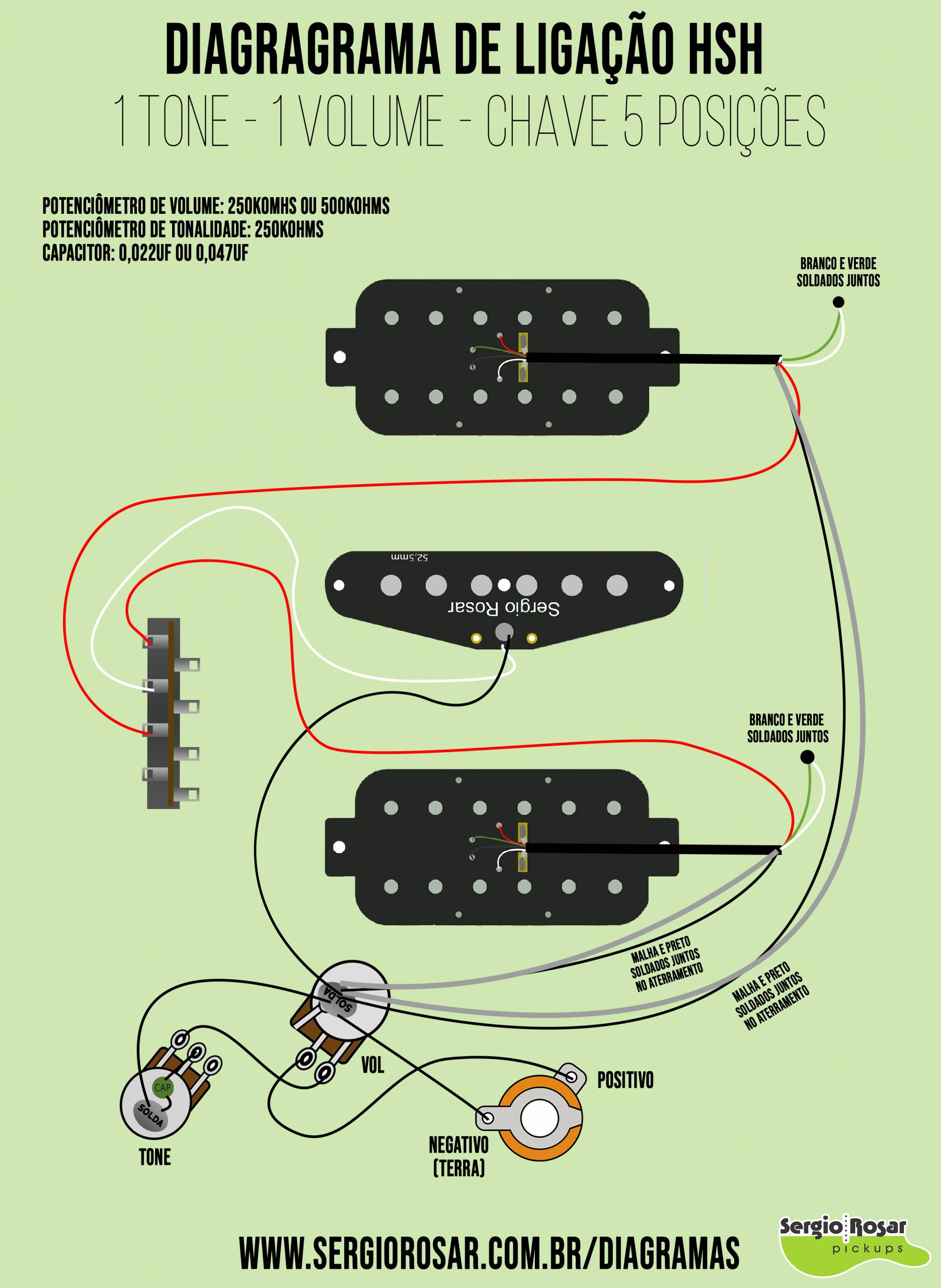 DIAGRAGRAMA DE LIGAÇÃO HSH

1 TONE - 1 VOLUME - CHAVE 5 POSIÇÕES

POTENCIÔMETRO DE VOLUME: 250KOMHS OU 500KOHMS
POTENCIÔMETRO DE TONALIDADE: 250KOHMS
CAPACITOR: 0,022UF OU 0,047UF

BRANCO E VERDE SOLDADOS JUNTOS

52,5mm

Sergio Rosar

BRANCO E VERDE SOLDADOS JUNTOS

MALHA E PRETO SOLDADOS JUNTOS NO ATERRAMENTO

MALHA E PRETO SOLDADOS JUNTOS NO ATERRAMENTO

SOLDA

VOL

CAP

SOLDA

TONE

POSITIVO

NEGATIVO (TERRA)

WWW.SERGIOROSAR.COM.BR/DIAGRAMAS

Sergio Rosar pickups