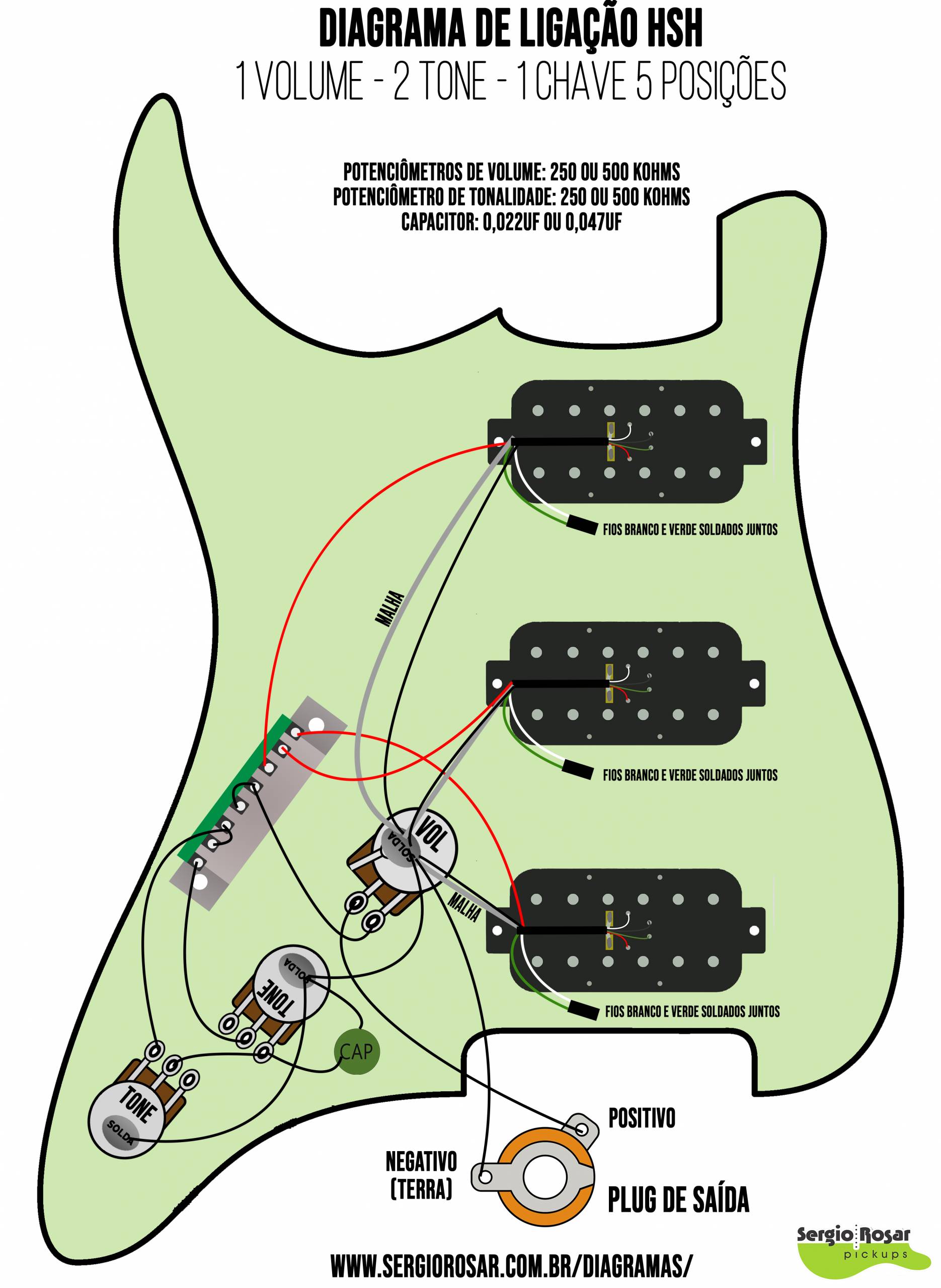 DIAGRAMA DE LIGAÇÃO HSH
1 VOLUME - 2 TONE - 1 CHAVE 5 POSIÇÕES

POTENCIÔMETROS DE VOLUME: 250 OU 500 KOHMS
POTENCIÔMETRO DE TONALIDADE: 250 OU 500 KOHMS
CAPACITOR: 0,022UF OU 0,047UF

FIOS BRANCO E VERDE SOLDADOS JUNTOS

MALHA

FIOS BRANCO E VERDE SOLDADOS JUNTOS

VOL
SOLDA

MALHA

FIOS BRANCO E VERDE SOLDADOS JUNTOS

SOLDA
TONE

CAP

TONE
SOLDA

POSITIVO

NEGATIVO
(TERRA)

PLUG DE SAÍDA

Sergio Rosar
pickups

WWW.SERGIOROSAR.COM.BR/DIAGRAMAS/